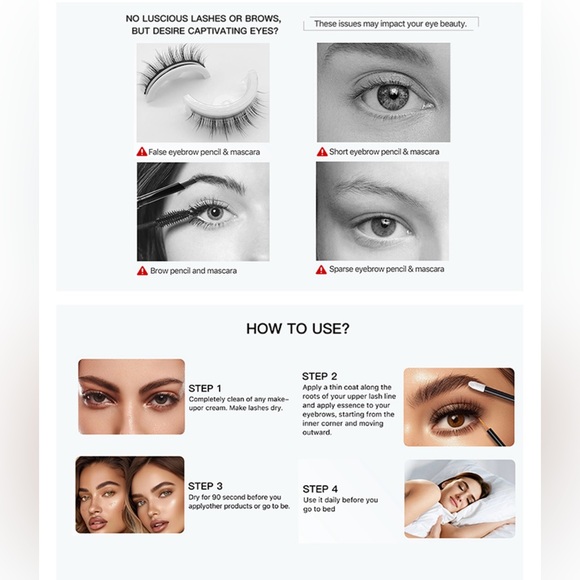 NO LUSCIOUS LASHES OR BROWS, BUT DESIRE CAPTIVATING EYES?

These issues may impact your eye beauty.

False eyebrow pencil & mascara

Short eyebrow pencil & mascara

Brow pencil and mascara

Sparse eyebrow pencil & mascara

HOW TO USE?

STEP 1
Completely clean of any make-upor cream. Make lashes dry.

STEP 2
Apply a thin coat along the roots of your upper lash line and apply essence to your eyebrows, starting from the inner corner and moving outward.

STEP 3
Dry for 90 second before you applyother products or go to be.

STEP 4
Use it daily before you go to bed